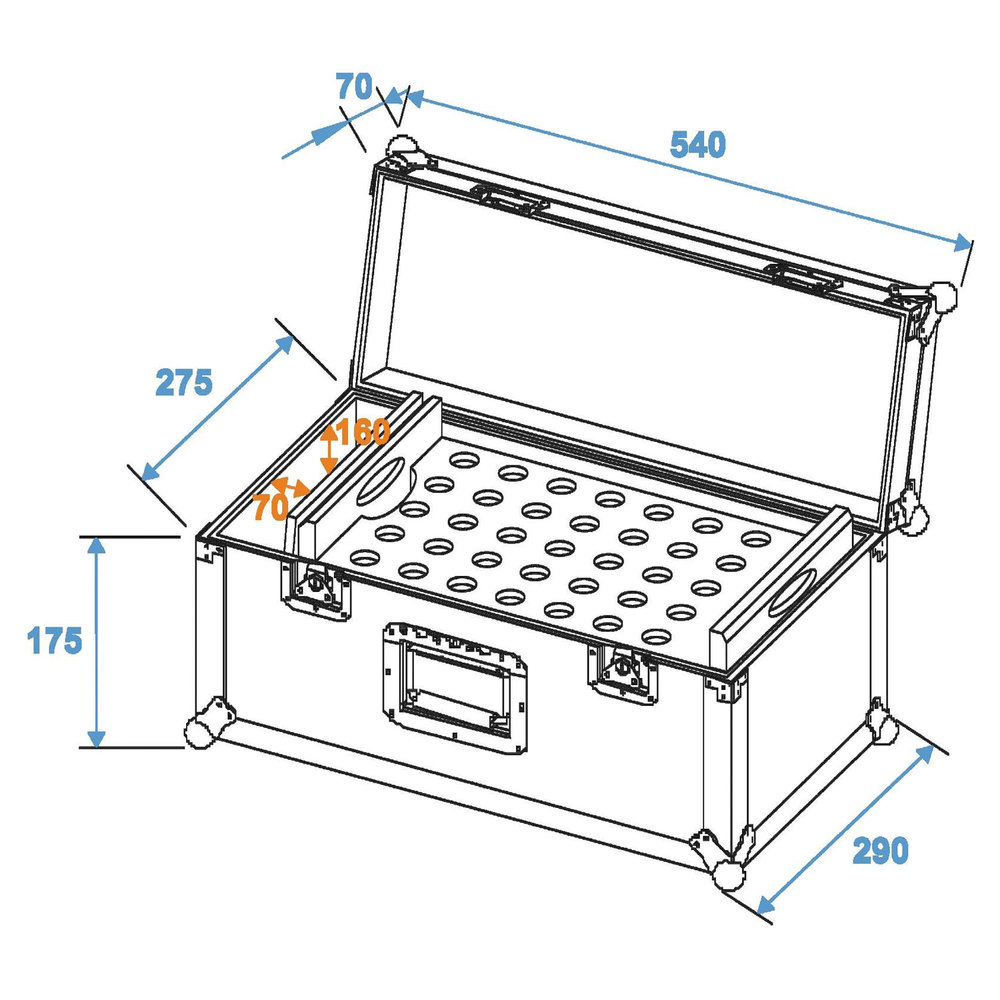 70
540
275
160
70
175
290